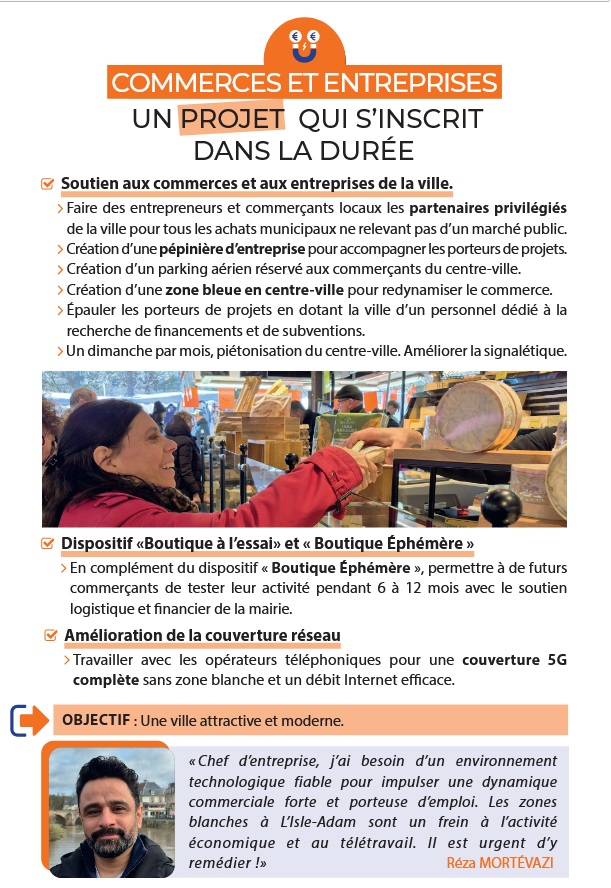 COMMERCES ET ENTREPRISES
UN PROJET QUI S'INSCRIT DANS LA DURÉE

Soutien aux commerces et aux entreprises de la ville.

› Faire des entrepreneurs et commerçants locaux les partenaires privilégiés de la ville pour tous les achats municipaux ne relevant pas d'un marché public.
› Création d'une pépinière d'entreprise pour accompagner les porteurs de projets.
› Création d'un parking aérien réservé aux commerçants du centre-ville.
› Création d'une zone bleue en centre-ville pour redynamiser le commerce.
› Épauler les porteurs de projets en dotant la ville d'un personnel dédié à la recherche de financements et de subventions.
› Un dimanche par mois, piétonisation du centre-ville. Améliorer la signalétique.

Dispositif «Boutique à l'essai» et « Boutique Éphémère »

› En complément du dispositif « Boutique Éphémère », permettre à de futurs commerçants de tester leur activité pendant 6 à 12 mois avec le soutien logistique et financier de la mairie.

Amélioration de la couverture réseau

› Travailler avec les opérateurs téléphoniques pour une couverture 5G complète sans zone blanche et un débit Internet efficace.

OBJECTIF : Une ville attractive et moderne.

«Chef d'entreprise, j'ai besoin d'un environnement technologique fiable pour impulser une dynamique commerciale forte et porteuse d'emploi. Les zones blanches à L'Isle-Adam sont un frein à l'activité économique et au télétravail. Il est urgent d'y remédier !»
Réza MORTÉVAZI